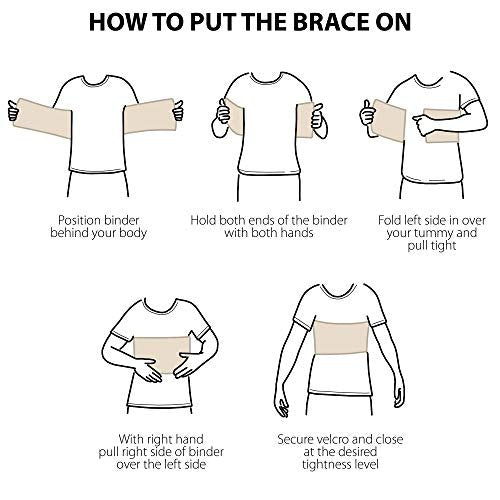 HOW TO PUT THE BRACE ON

Position binder behind your body

Hold both ends of the binder with both hands

Fold left side in over your tummy and pull tight

With right hand pull right side of binder over the left side

Secure velcro and close at the desired tightness level