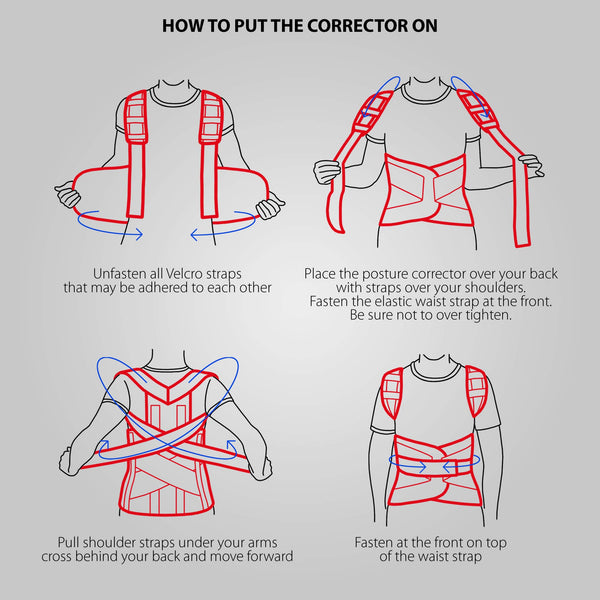 HOW TO PUT THE CORRECTOR ON

Unfasten all Velcro straps that may be adhered to each other

Place the posture corrector over your back with straps over your shoulders. Fasten the elastic waist strap at the front. Be sure not to over tighten.

Pull shoulder straps under your arms cross behind your back and move forward

Fasten at the front on top of the waist strap