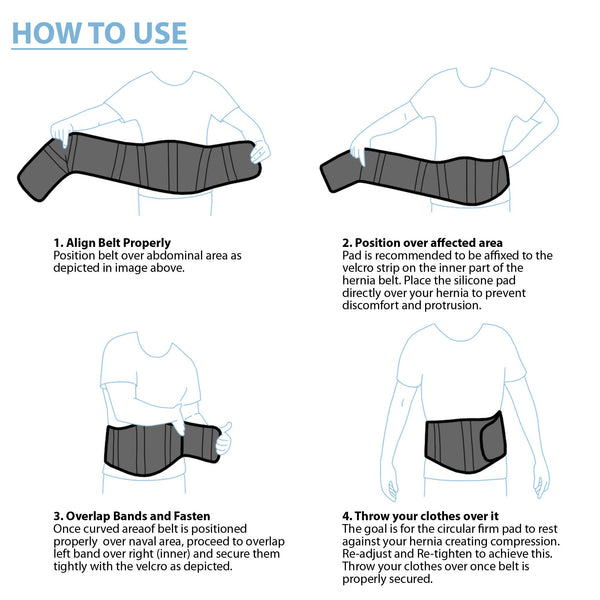 HOW TO USE

1. Align Belt Properly
Position belt over abdominal area as depicted in image above.

2. Position over affected area
Pad is recommended to be affixed to the velcro strip on the inner part of the hernia belt. Place the silicone pad directly over your hernia to prevent discomfort and protrusion.

3. Overlap Bands and Fasten
Once curved areaof belt is positioned properly over naval area, proceed to overlap left band over right (inner) and secure them tightly with the velcro as depicted.

4. Throw your clothes over it
The goal is for the circular firm pad to rest against your hernia creating compression. Re-adjust and Re-tighten to achieve this. Throw your clothes over once belt is properly secured.