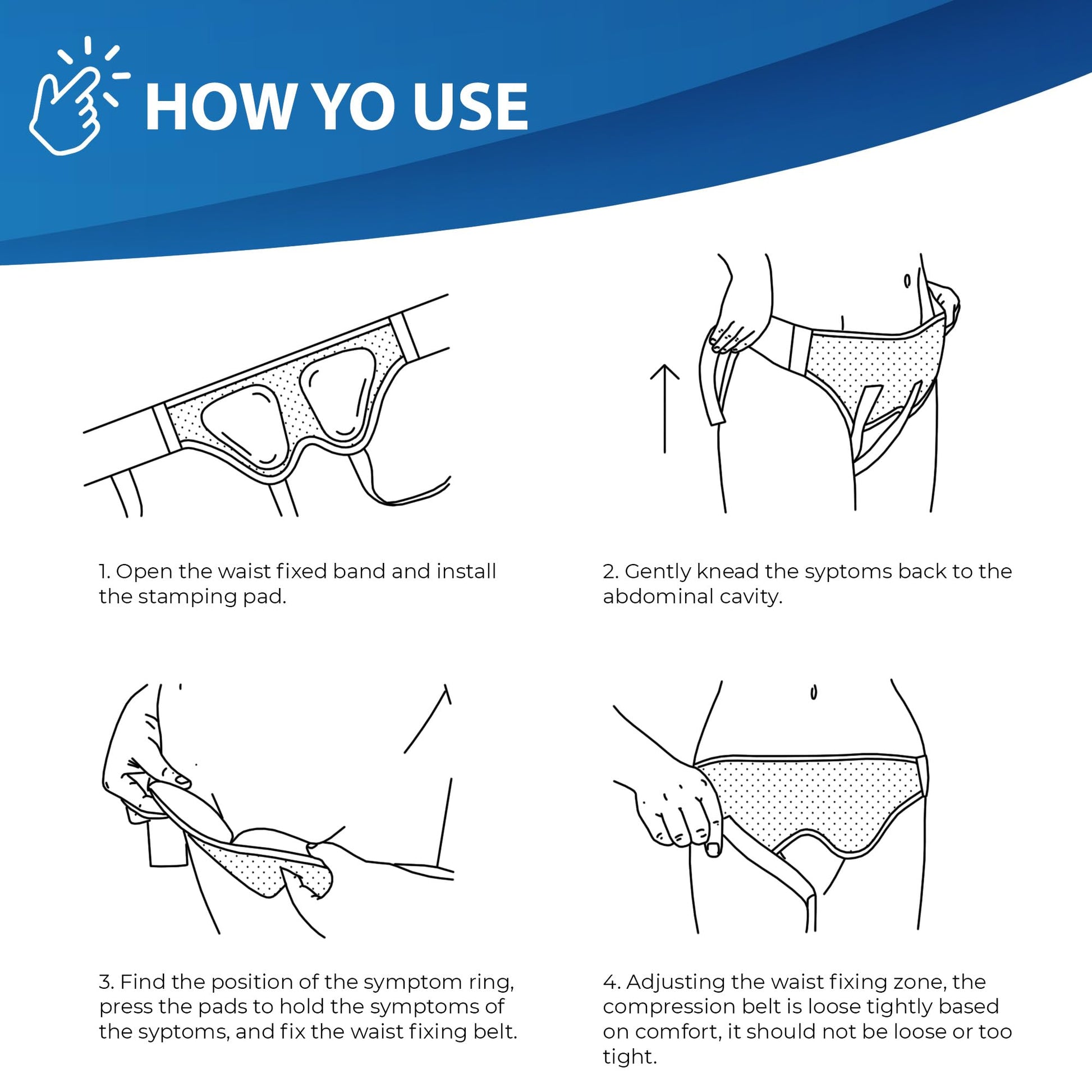 HOW YO USE

1. Open the waist fixed band and install the stamping pad.

2. Gently knead the syptoms back to the abdominal cavity.

3. Find the position of the symptom ring, press the pads to hold the symptoms of the syptoms, and fix the waist fixing belt.

4. Adjusting the waist fixing zone, the compression belt is loose tightly based on comfort, it should not be loose or too tight.